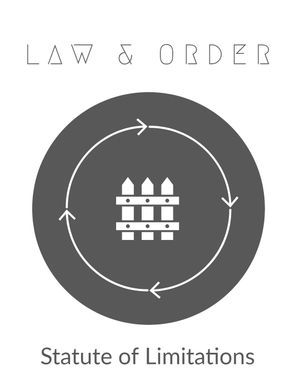 LAW & ORDER

Statute of Limitations